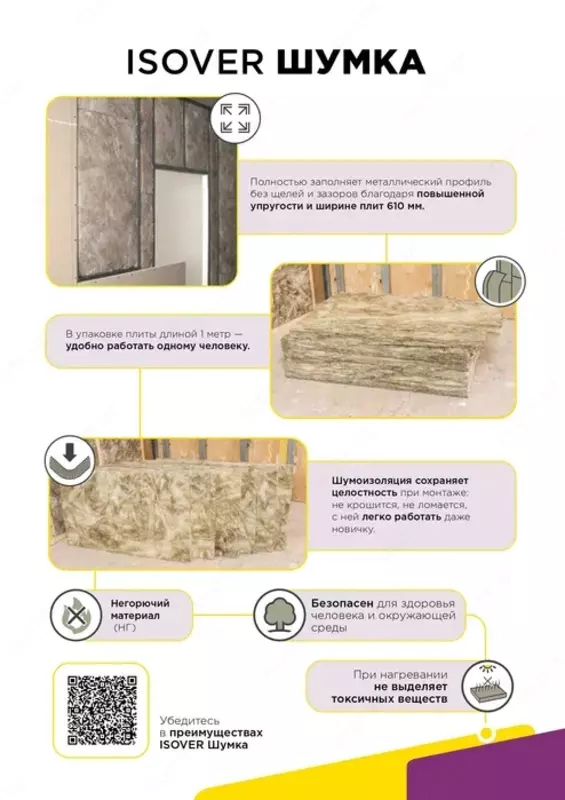 ISOVER ШУМКА

Полностью заполняет металлический профиль без щелей и зазоров благодаря повышенной упругости и ширине плит 610 мм.

В упаковке плиты длиной 1 метр — удобно работать одному человеку.

Шумоизоляция сохраняет целостность при монтаже: не крошится, не ломается, с ней легко работать даже новичку.

Негорючий материал (НГ)

Безопасен для здоровья человека и окружающей среды

При нагревании не выделяет токсичных веществ

Убедитесь в преимуществах ISOVER Шумка