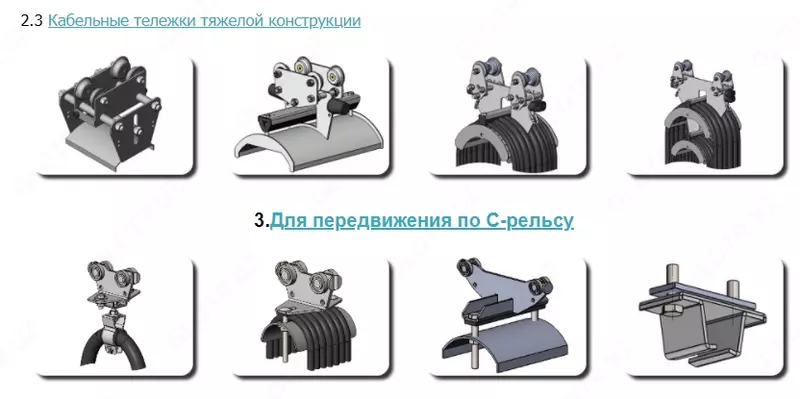 2.3 Кабельные тележки тяжелой конструкции

3.Для передвижения по С-рельсу