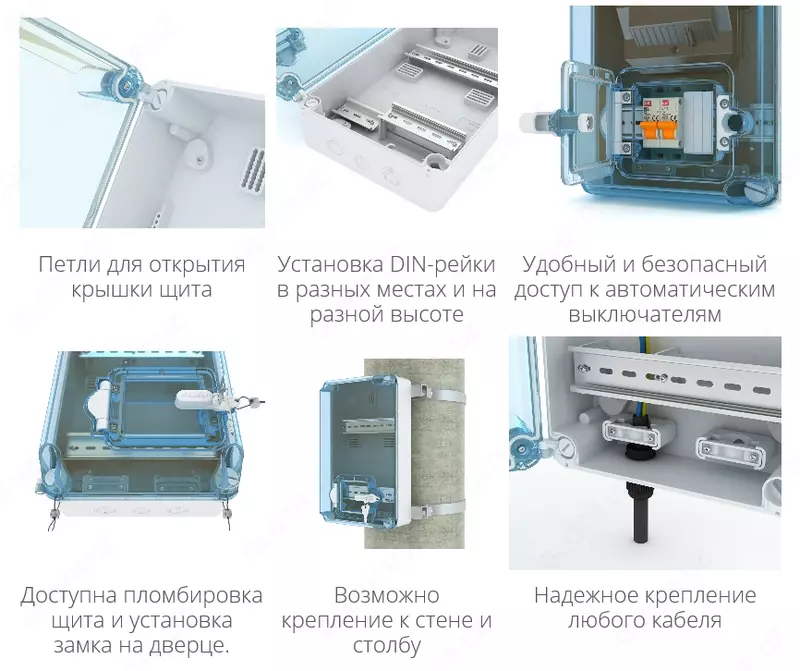 Петли для открытия крышки щита

Установка DIN-рейки в разных местах и на разной высоте

Удобный и безопасный доступ к автоматическим выключателям

Доступна пломбировка щита и установка замка на дверце.

Возможно крепление к стене и столбу

Надежное крепление любого кабеля