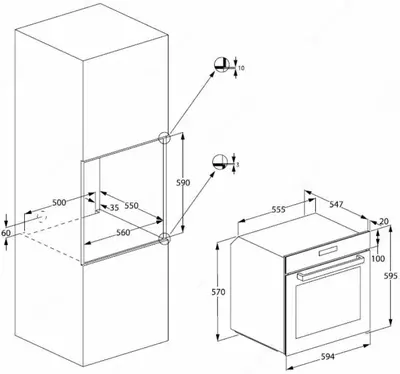 10
3
590
500
35
550
60
560
555
547
20
100
595
570
594