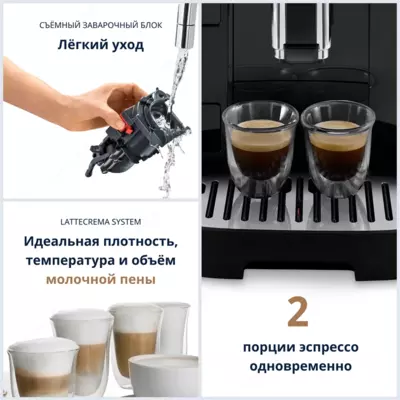 СЪЁМНЫЙ ЗАВАРОЧНЫЙ БЛОК

Лёгкий уход

LATTECREMA SYSTEM

Идеальная плотность, температура и объём молочной пены

2

порции эспрессо одновременно