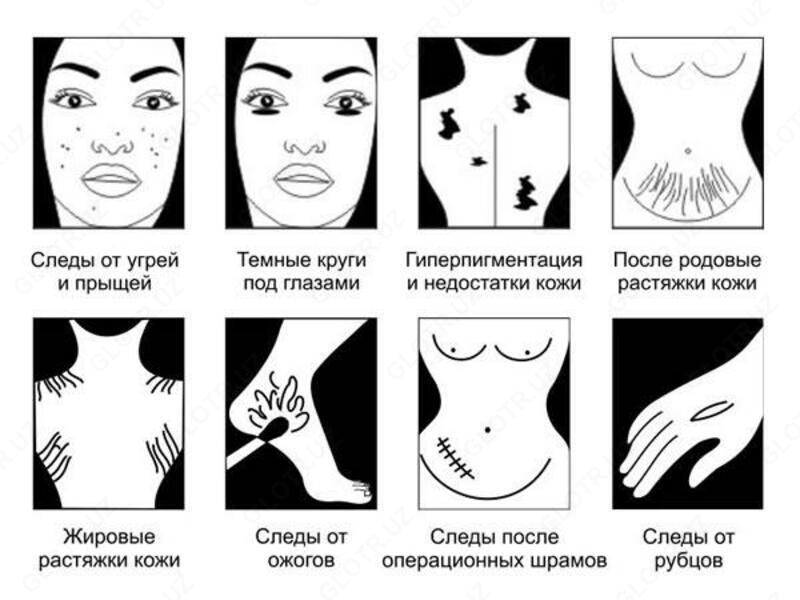 Следы от угрей и прыщей

Темные круги под глазами

Гиперпигментация и недостатки кожи

После родовые растяжки кожи

Жировые растяжки кожи

Следы от ожогов

Следы после операционных шрамов

Следы от рубцов

GLOTR.UZ