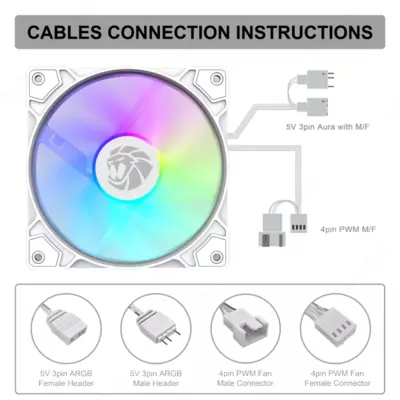 CABLES CONNECTION INSTRUCTIONS

5V 3pin Aura with M/F

4pin PWM M/F

5V 3pin ARGB Female Header

5V 3pin ARGB Male Header

4pin PWM Fan Male Connector

4pin PWM Fan Female Connector