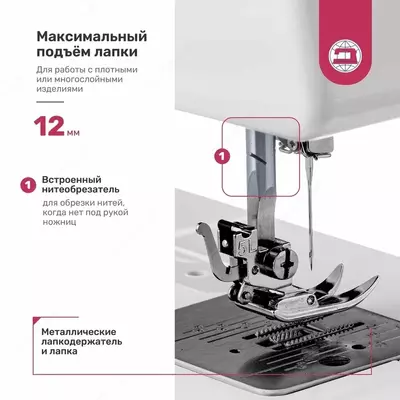 Максимальный подъём лапки

Для работы с плотными или многослойными изделиями

12 мм

1

1 Встроенный нитеобрезатель

для обрезки нитей, когда нет под рукой ножниц

5L

Металлические лапкодержатель и лапка