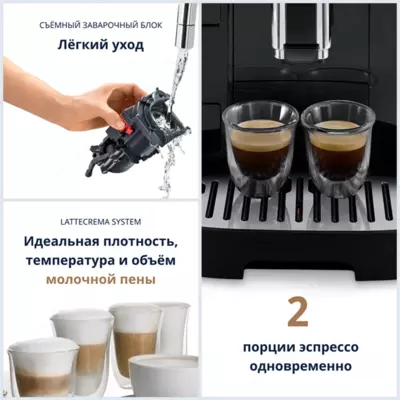 СЪЁМНЫЙ ЗАВАРОЧНЫЙ БЛОК

Лёгкий уход

LATTECREMA SYSTEM

Идеальная плотность, температура и объём молочной пены

2

порции эспрессо одновременно