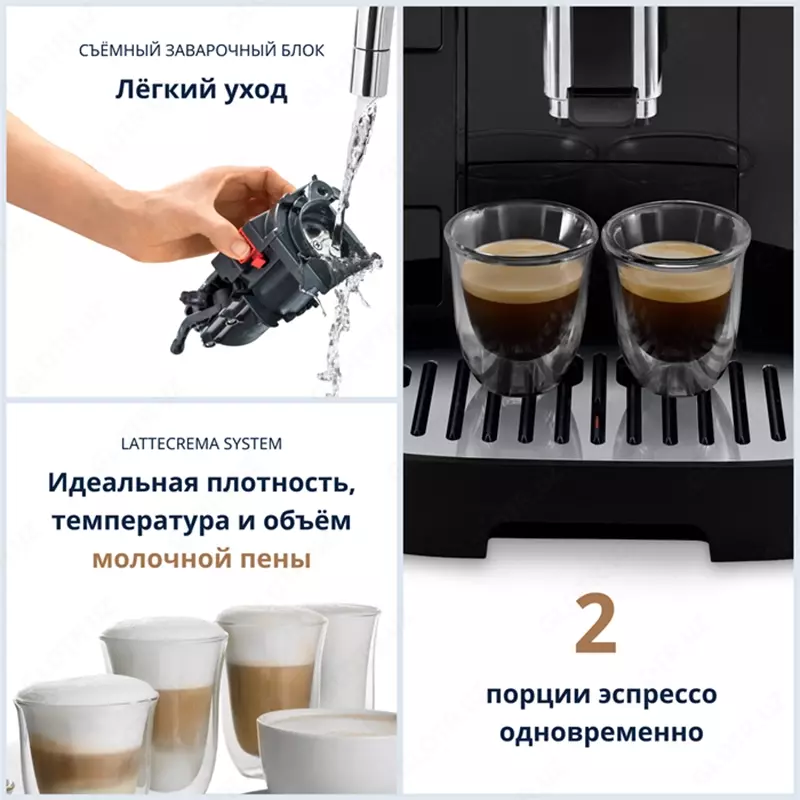 СЪЁМНЫЙ ЗАВАРОЧНЫЙ БЛОК

Лёгкий уход

LATTECREMA SYSTEM

Идеальная плотность, температура и объём молочной пены

2

порции эспрессо одновременно