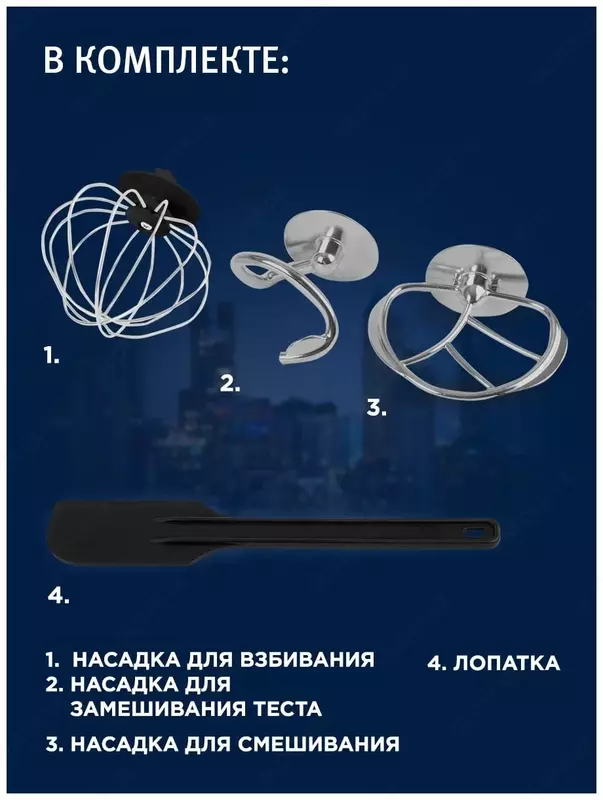 В КОМПЛЕКТЕ:

1.

2.

3.

4.

1. НАСАДКА ДЛЯ ВЗБИВАНИЯ
2. НАСАДКА ДЛЯ ЗАМЕШИВАНИЯ ТЕСТА
3. НАСАДКА ДЛЯ СМЕШИВАНИЯ

4. ЛОПАТКА