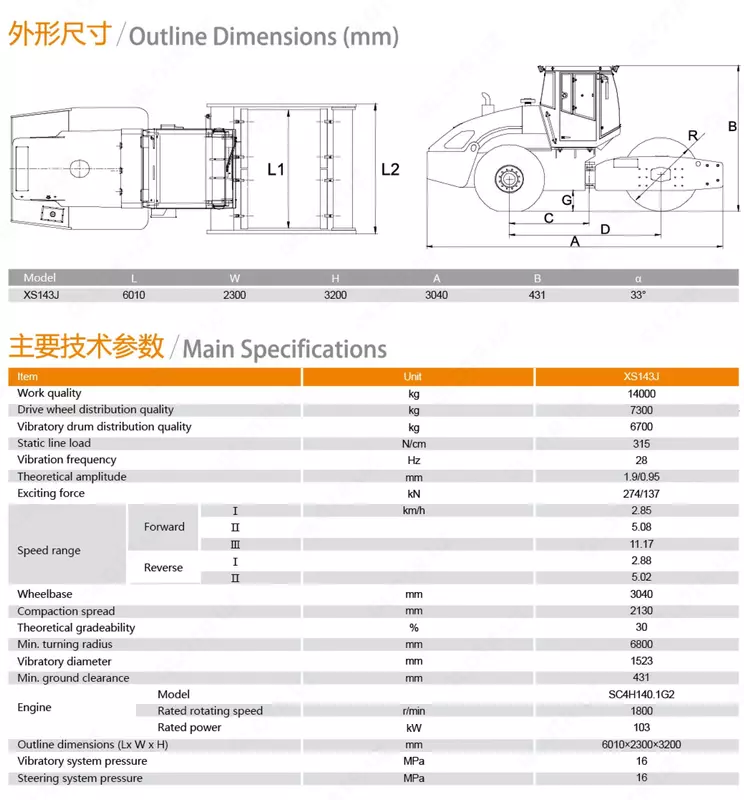 外形尺寸 / Outline Dimensions (mm)

L1 L2 B R G C D A

| Model | L | W | H | A | B | α |
|---|---|---|---|---|---|---|
| XS143J | 6010 | 2300 | 3200 | 3040 | 431 | 33° |

主要技术参数 / Main Specifications

| Item | | | Unit | XS143J |
|---|---|---|---|---|
| Work quality | | | kg | 14000 |
| Drive wheel distribution quality | | | kg | 7300 |
| Vibratory drum distribution quality | | | kg | 6700 |
| Static line load | | | N/cm | 315 |
| Vibration frequency | | | Hz | 28 |
| Theoretical amplitude | | | mm | 1.9/0.95 |
| Exciting force | | | kN | 274/137 |
| Speed range | Forward | Ⅰ | km/h | 2.85 |
| | | Ⅱ | | 5.08 |
| | | Ⅲ | | 11.17 |
| | Reverse | Ⅰ | | 2.88 |
| | | Ⅱ | | 5.02 |
| Wheelbase | | | mm | 3040 |
| Compaction spread | | | mm | 2130 |
| Theoretical gradeability | | | % | 30 |
| Min. turning radius | | | mm | 6800 |
| Vibratory diameter | | | mm | 1523 |
| Min. ground clearance | | | mm | 431 |
| Engine | Model | | | SC4H140.1G2 |
| | Rated rotating speed | | r/min | 1800 |
| | Rated power | | kW | 103 |
| Outline dimensions (Lx W x H) | | | mm | 6010×2300×3200 |
| Vibratory system pressure | | | MPa | 16 |
| Steering system pressure | | | MPa | 16 |