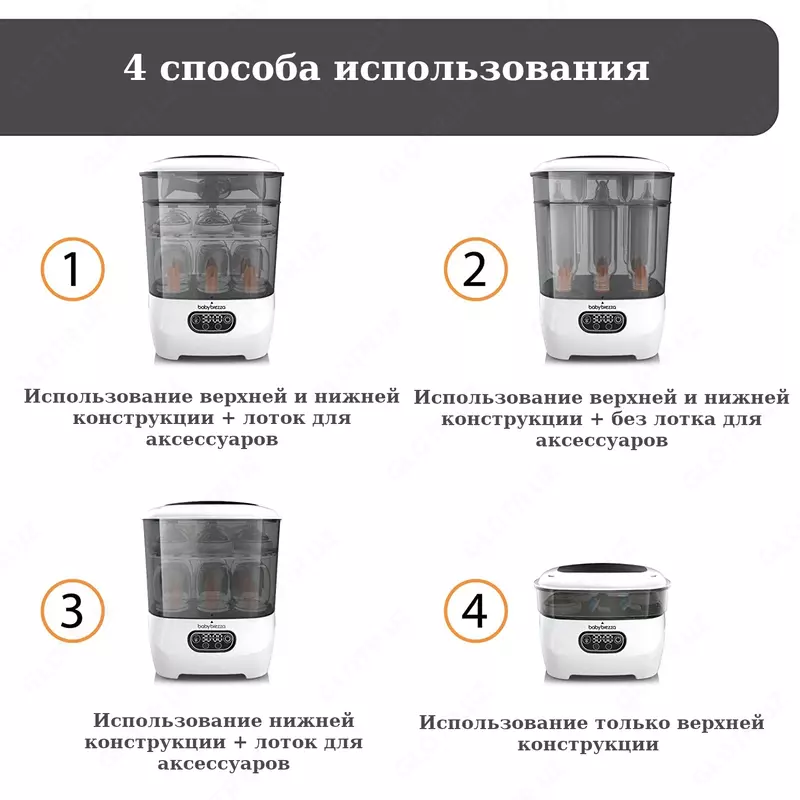 4 способа использования

1

babybrezza

Использование верхней и нижней конструкции + лоток для аксессуаров

2

babybrezza

Использование верхней и нижней конструкции + без лотка для аксессуаров

3

babybrezza

Использование нижней конструкции + лоток для аксессуаров

4

babybrezza

Использование только верхней конструкции