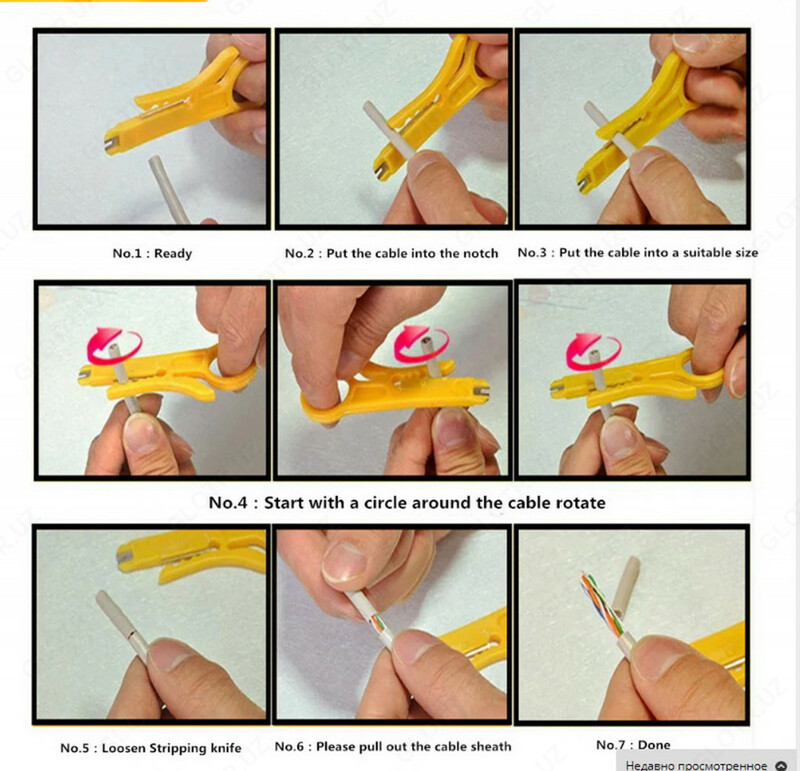 No.1 : Ready

No.2 : Put the cable into the notch

No.3 : Put the cable into a suitable size

No.4 : Start with a circle around the cable rotate

No.5 : Loosen Stripping knife

No.6 : Please pull out the cable sheath

No.7 : Done

Недавно просмотренное